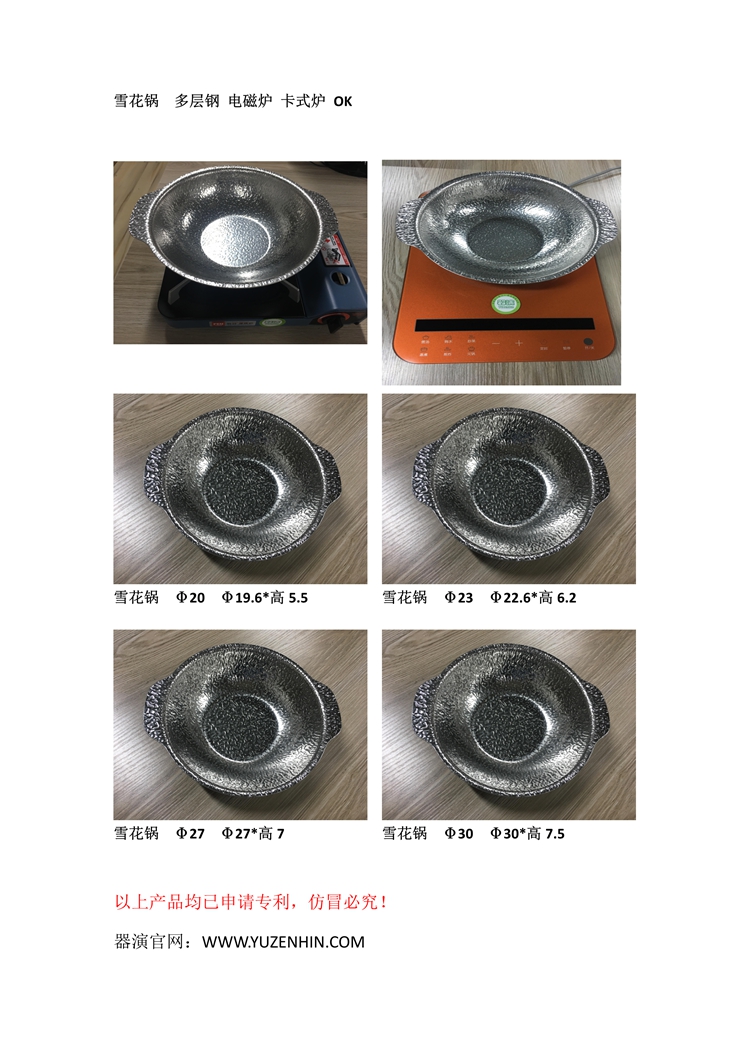 雪花锅　多层钢　电磁炉　卡式炉　OK

雪花锅　Φ20　Φ19.6*高 5.5

雪花锅　Φ23　Φ22.6*高 6.2

雪花锅　Φ27　Φ27*高 7

雪花锅　Φ30　Φ30*高 7.5

以上产品均已申请专利，仿冒必究！

器演官网：WWW.YUZENHIN.COM